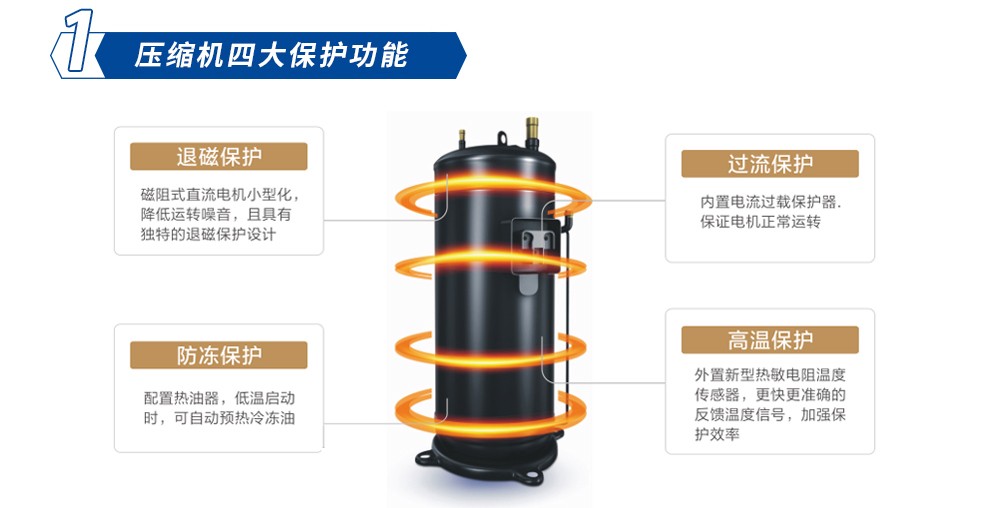 1 压缩机四大保护功能

退磁保护

磁阻式直流电机小型化，降低运转噪音，且具有独特的退磁保护设计

防冻保护

配置热油器，低温启动时，可自动预热冷冻油

过流保护

内置电流过载保护器.保证电机正常运转

高温保护

外置新型热敏电阻温度传感器，更快更准确的反馈温度信号，加强保护效率